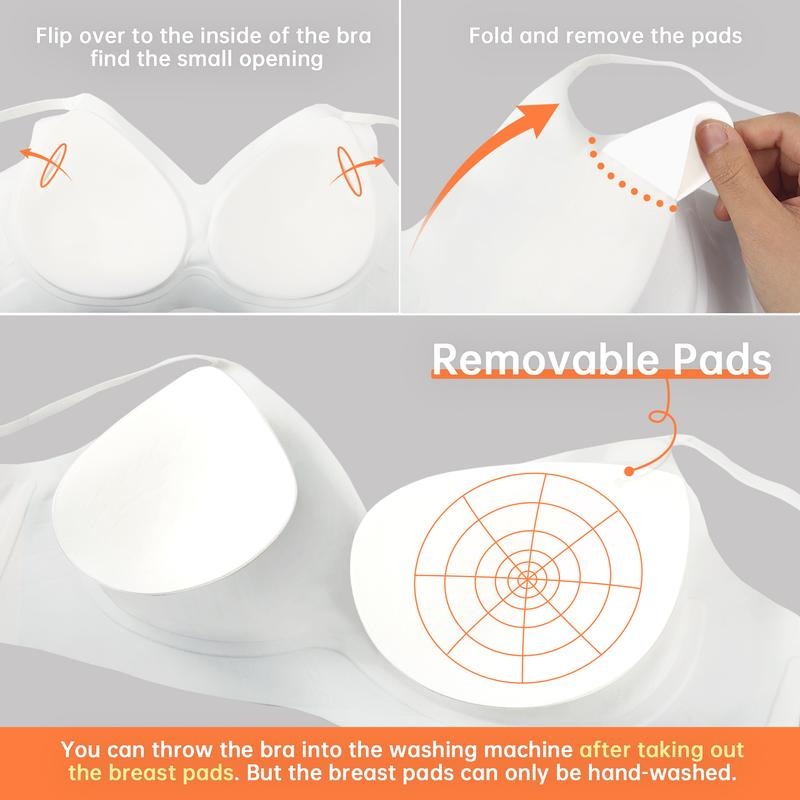 Flip over to the inside of the bra find the small opening

Fold and remove the pads

Removable Pads

You can throw the bra into the washing machine after taking out the breast pads. But the breast pads can only be hand-washed.