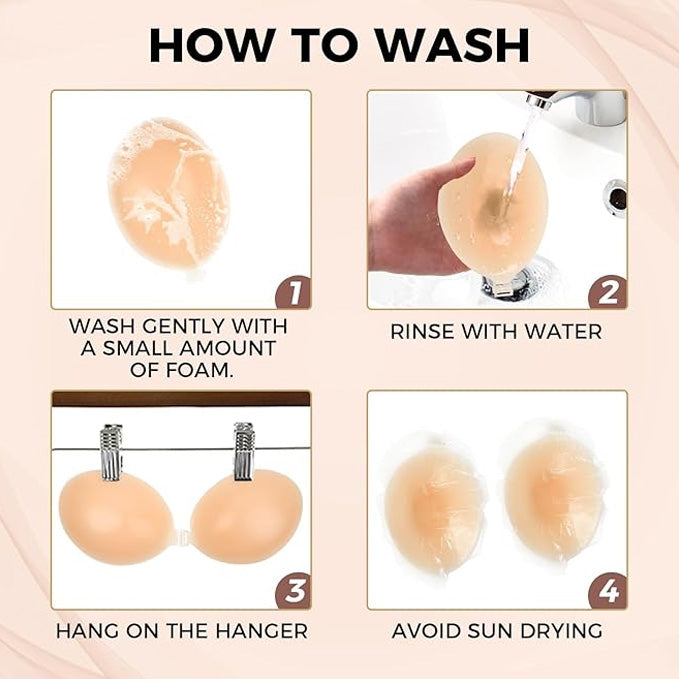 HOW TO WASH

1

WASH GENTLY WITH A SMALL AMOUNT OF FOAM.

2

RINSE WITH WATER

3

HANG ON THE HANGER

4

AVOID SUN DRYING